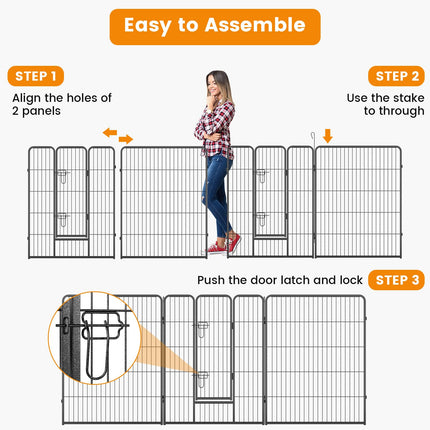 Easy to Assemble

STEP 1
Align the holes of 2 panels

STEP 2
Use the stake to through

Push the door latch and lock
STEP 3