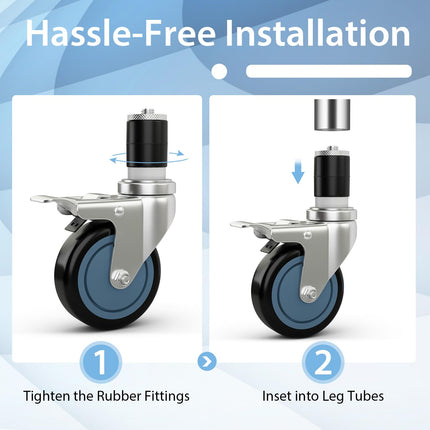 Hassle-Free Installation

1

Tighten the Rubber Fittings

2

Inset into Leg Tubes